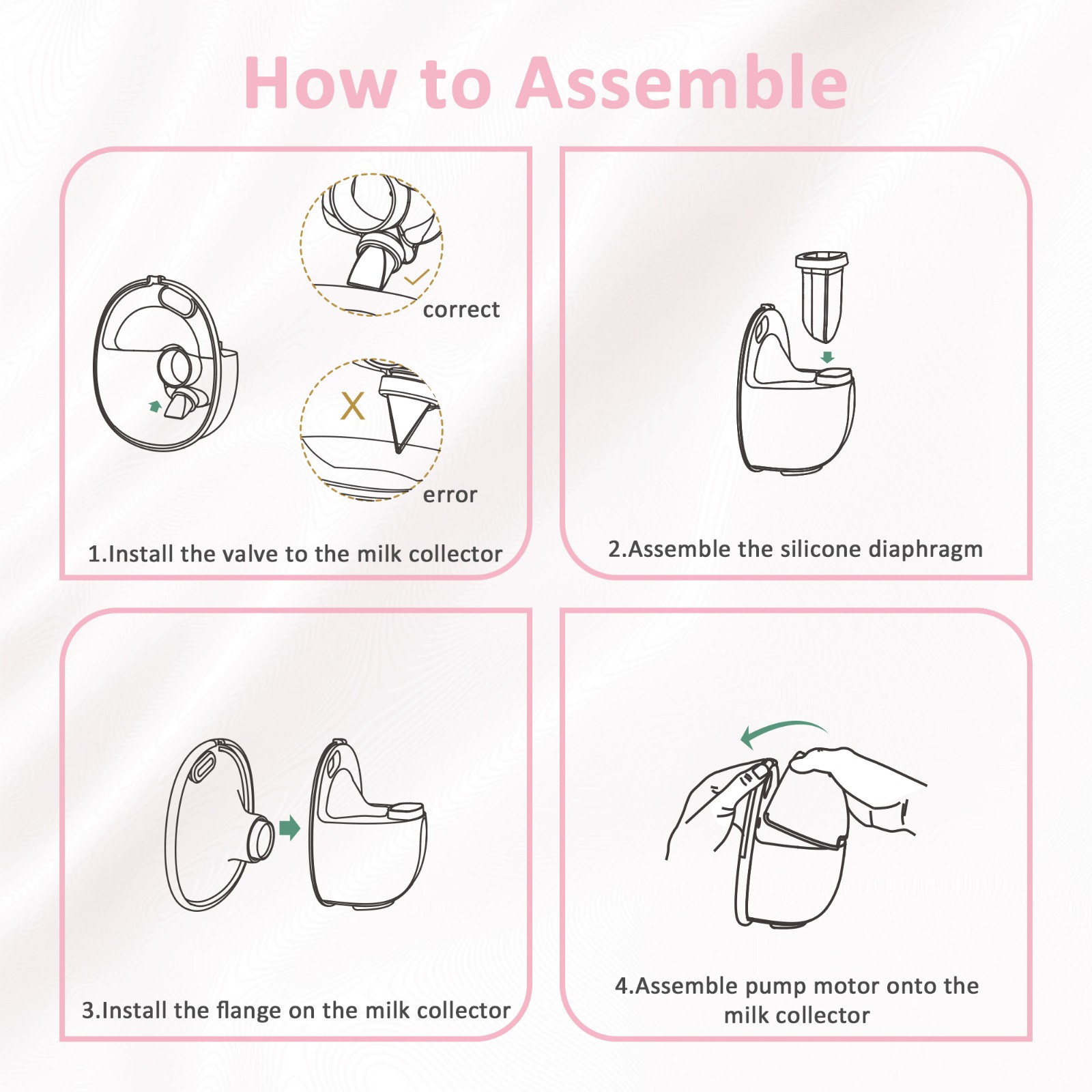 How to Assemble

correct

X

error

1.Install the valve to the milk collector

2.Assemble the silicone diaphragm

3.Install the flange on the milk collector

4.Assemble pump motor onto the milk collector